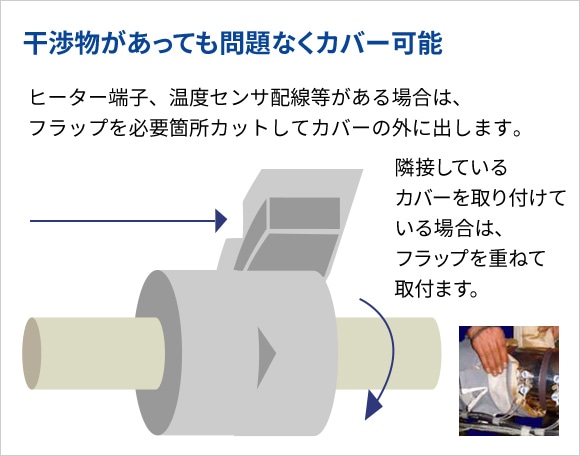 干渉物があっても問題なくカバー可能

ヒーター端子、温度センサ配線等がある場合は、フラップを必要箇所カットしてカバーの外に出します。

隣接しているカバーを取り付けている場合は、フラップを重ねて取付ます。